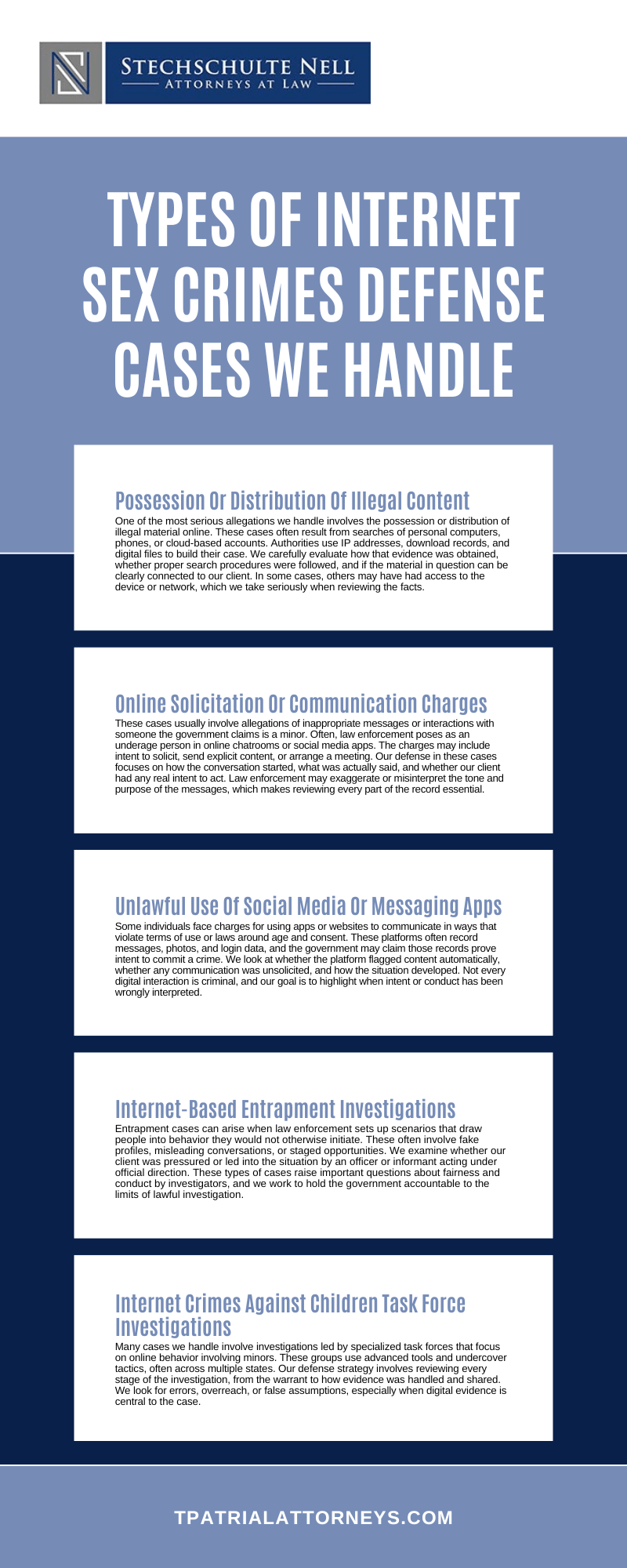 STECHSCHULTE NELL
ATTORNEYS AT LAW

TYPES OF INTERNET SEX CRIMES DEFENSE CASES WE HANDLE

Possession Or Distribution Of Illegal Content

One of the most serious allegations we handle involves the possession or distribution of illegal material online. These cases often result from searches of personal computers, phones, or cloud-based accounts. Authorities use IP addresses, download records, and digital files to build their case. We carefully evaluate how that evidence was obtained, whether proper search procedures were followed, and if the material in question can be clearly connected to our client. In some cases, others may have had access to the device or network, which we take seriously when reviewing the facts.

Online Solicitation Or Communication Charges

These cases usually involve allegations of inappropriate messages or interactions with someone the government claims is a minor. Often, law enforcement poses as an underage person in online chatrooms or social media apps. The charges may include intent to solicit, send explicit content, or arrange a meeting. Our defense in these cases focuses on how the conversation started, what was actually said, and whether our client had any real intent to act. Law enforcement may exaggerate or misinterpret the tone and purpose of the messages, which makes reviewing every part of the record essential.

Unlawful Use Of Social Media Or Messaging Apps

Some individuals face charges for using apps or websites to communicate in ways that violate terms of use or laws around age and consent. These platforms often record messages, photos, and login data, and the government may claim those records prove intent to commit a crime. We look at whether the platform flagged content automatically, whether any communication was unsolicited, and how the situation developed. Not every digital interaction is criminal, and our goal is to highlight when intent or conduct has been wrongly interpreted.

Internet-Based Entrapment Investigations

Entrapment cases can arise when law enforcement sets up scenarios that draw people into behavior they would not otherwise initiate. These often involve fake profiles, misleading conversations, or staged opportunities. We examine whether our client was pressured or led into the situation by an officer or informant acting under official direction. These types of cases raise important questions about fairness and conduct by investigators, and we work to hold the government accountable to the limits of lawful investigation.

Internet Crimes Against Children Task Force Investigations

Many cases we handle involve investigations led by specialized task forces that focus on online behavior involving minors. These groups use advanced tools and undercover tactics, often across multiple states. Our defense strategy involves reviewing every stage of the investigation, from the warrant to how evidence was handled and shared. We look for errors, overreach, or false assumptions, especially when digital evidence is central to the case.

TPATRIALATTORNEYS.COM