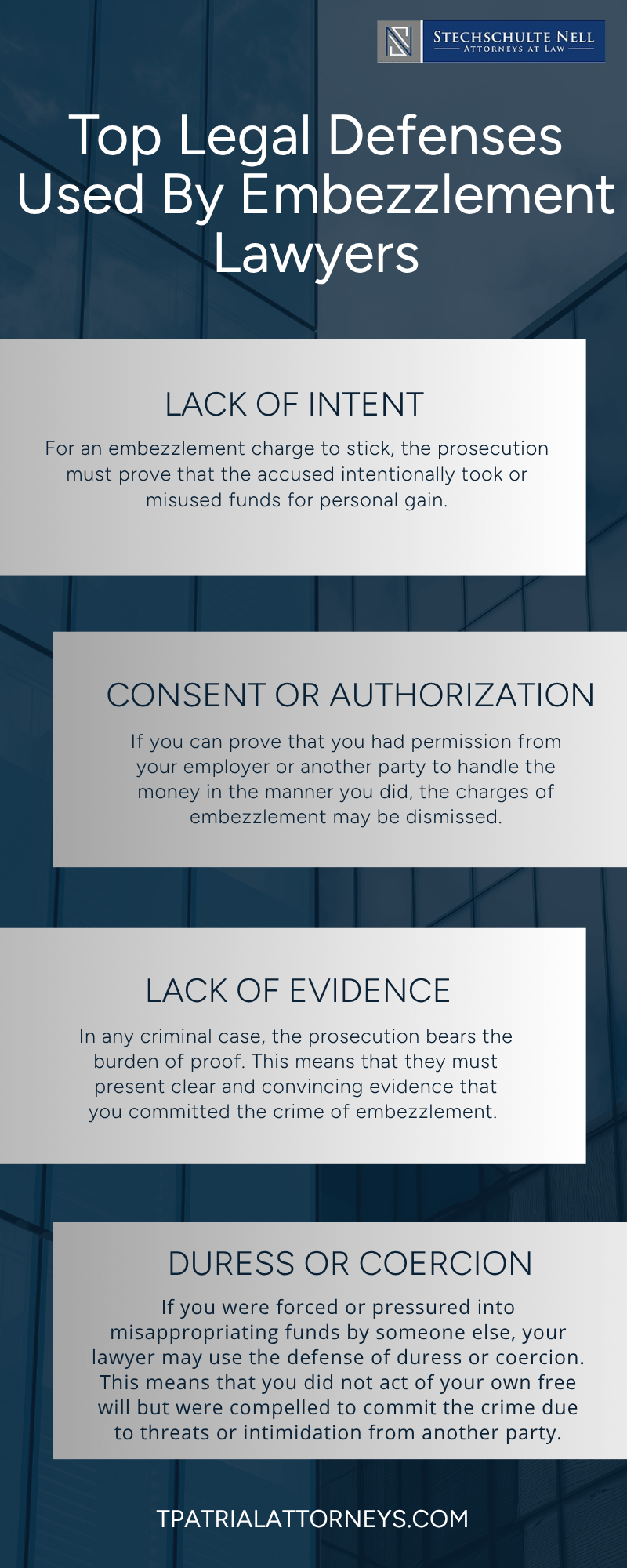 STECHSCHULTE NELL
ATTORNEYS AT LAW

Top Legal Defenses Used By Embezzlement Lawyers

LACK OF INTENT

For an embezzlement charge to stick, the prosecution must prove that the accused intentionally took or misused funds for personal gain.

CONSENT OR AUTHORIZATION

If you can prove that you had permission from your employer or another party to handle the money in the manner you did, the charges of embezzlement may be dismissed.

LACK OF EVIDENCE

In any criminal case, the prosecution bears the burden of proof. This means that they must present clear and convincing evidence that you committed the crime of embezzlement.

DURESS OR COERCION

If you were forced or pressured into misappropriating funds by someone else, your lawyer may use the defense of duress or coercion. This means that you did not act of your own free will but were compelled to commit the crime due to threats or intimidation from another party.

TPATRIALATTORNEYS.COM