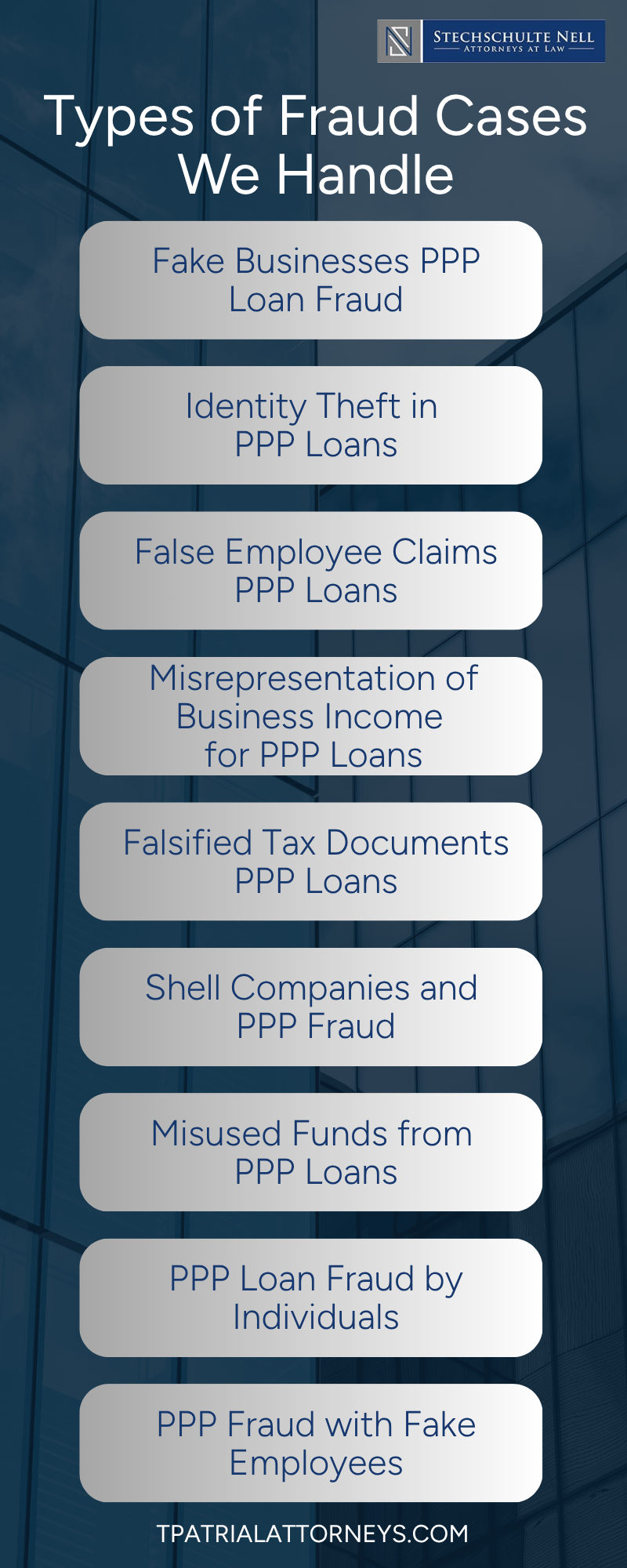 STECHSCHULTE NELL
ATTORNEYS AT LAW

Types of Fraud Cases We Handle

Fake Businesses PPP Loan Fraud

Identity Theft in PPP Loans

False Employee Claims PPP Loans

Misrepresentation of Business Income for PPP Loans

Falsified Tax Documents PPP Loans

Shell Companies and PPP Fraud

Misused Funds from PPP Loans

PPP Loan Fraud by Individuals

PPP Fraud with Fake Employees

TPATRIALATTORNEYS.COM