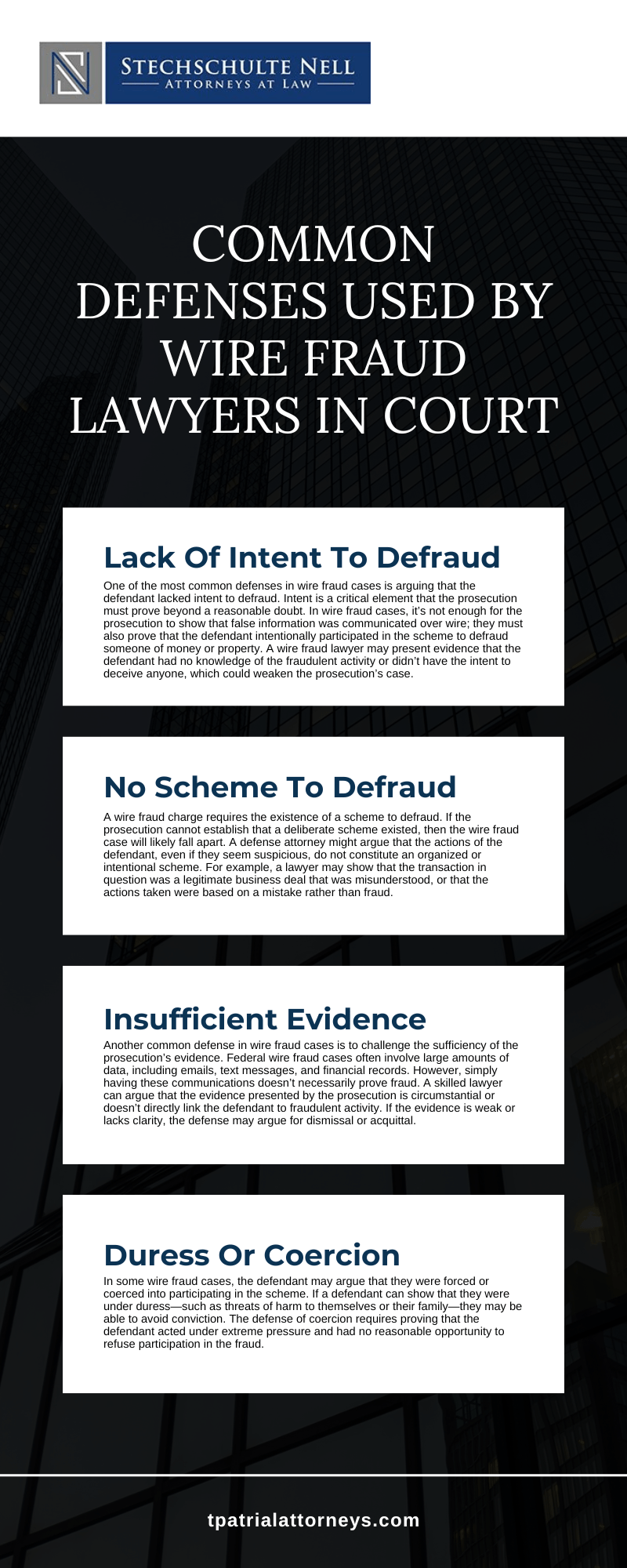 STECHSCHULTE NELL
ATTORNEYS AT LAW

COMMON DEFENSES USED BY WIRE FRAUD LAWYERS IN COURT

Lack Of Intent To Defraud

One of the most common defenses in wire fraud cases is arguing that the defendant lacked intent to defraud. Intent is a critical element that the prosecution must prove beyond a reasonable doubt. In wire fraud cases, it's not enough for the prosecution to show that false information was communicated over wire; they must also prove that the defendant intentionally participated in the scheme to defraud someone of money or property. A wire fraud lawyer may present evidence that the defendant had no knowledge of the fraudulent activity or didn't have the intent to deceive anyone, which could weaken the prosecution's case.

No Scheme To Defraud

A wire fraud charge requires the existence of a scheme to defraud. If the prosecution cannot establish that a deliberate scheme existed, then the wire fraud case will likely fall apart. A defense attorney might argue that the actions of the defendant, even if they seem suspicious, do not constitute an organized or intentional scheme. For example, a lawyer may show that the transaction in question was a legitimate business deal that was misunderstood, or that the actions taken were based on a mistake rather than fraud.

Insufficient Evidence

Another common defense in wire fraud cases is to challenge the sufficiency of the prosecution's evidence. Federal wire fraud cases often involve large amounts of data, including emails, text messages, and financial records. However, simply having these communications doesn't necessarily prove fraud. A skilled lawyer can argue that the evidence presented by the prosecution is circumstantial or doesn't directly link the defendant to fraudulent activity. If the evidence is weak or lacks clarity, the defense may argue for dismissal or acquittal.

Duress Or Coercion

In some wire fraud cases, the defendant may argue that they were forced or coerced into participating in the scheme. If a defendant can show that they were under duress—such as threats of harm to themselves or their family—they may be able to avoid conviction. The defense of coercion requires proving that the defendant acted under extreme pressure and had no reasonable opportunity to refuse participation in the fraud.

tpatrialattorneys.com