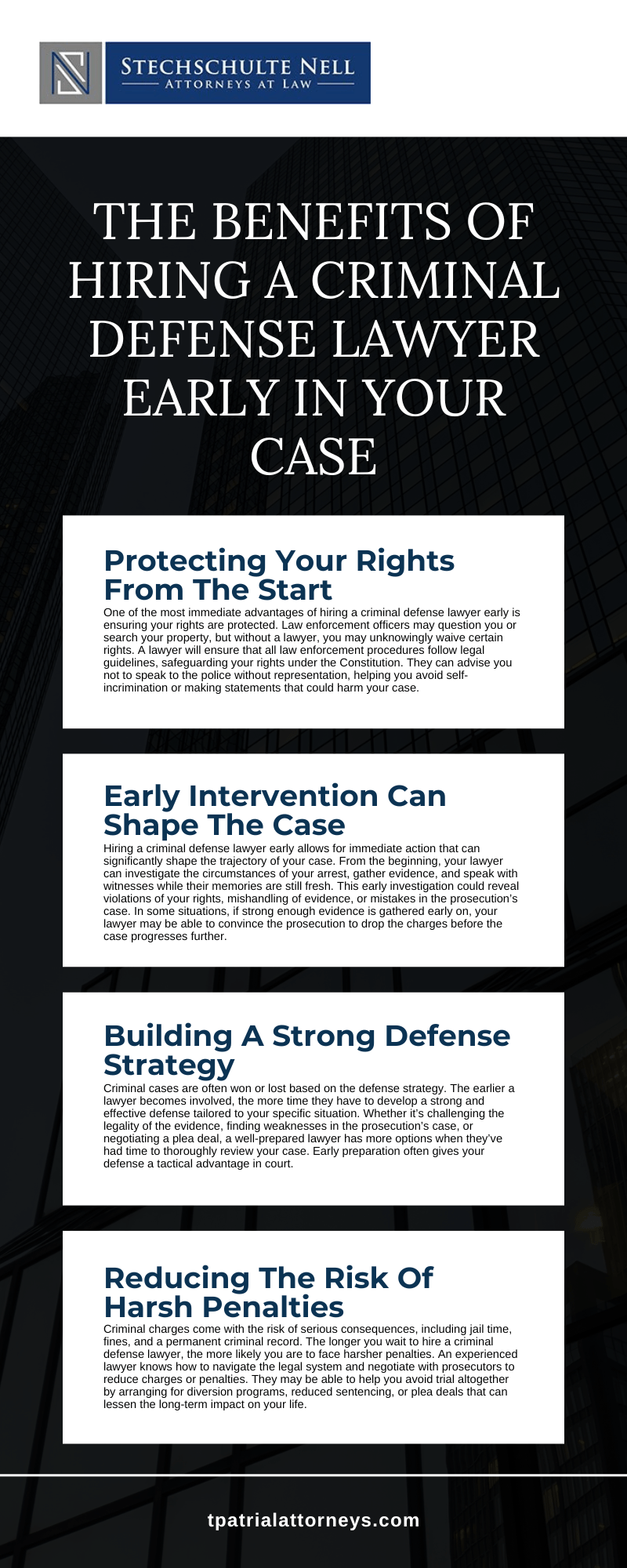 STECHSCHULTE NELL
ATTORNEYS AT LAW

THE BENEFITS OF HIRING A CRIMINAL DEFENSE LAWYER EARLY IN YOUR CASE

Protecting Your Rights From The Start

One of the most immediate advantages of hiring a criminal defense lawyer early is ensuring your rights are protected. Law enforcement officers may question you or search your property, but without a lawyer, you may unknowingly waive certain rights. A lawyer will ensure that all law enforcement procedures follow legal guidelines, safeguarding your rights under the Constitution. They can advise you not to speak to the police without representation, helping you avoid self-incrimination or making statements that could harm your case.

Early Intervention Can Shape The Case

Hiring a criminal defense lawyer early allows for immediate action that can significantly shape the trajectory of your case. From the beginning, your lawyer can investigate the circumstances of your arrest, gather evidence, and speak with witnesses while their memories are still fresh. This early investigation could reveal violations of your rights, mishandling of evidence, or mistakes in the prosecution's case. In some situations, if strong enough evidence is gathered early on, your lawyer may be able to convince the prosecution to drop the charges before the case progresses further.

Building A Strong Defense Strategy

Criminal cases are often won or lost based on the defense strategy. The earlier a lawyer becomes involved, the more time they have to develop a strong and effective defense tailored to your specific situation. Whether it's challenging the legality of the evidence, finding weaknesses in the prosecution's case, or negotiating a plea deal, a well-prepared lawyer has more options when they've had time to thoroughly review your case. Early preparation often gives your defense a tactical advantage in court.

Reducing The Risk Of Harsh Penalties

Criminal charges come with the risk of serious consequences, including jail time, fines, and a permanent criminal record. The longer you wait to hire a criminal defense lawyer, the more likely you are to face harsher penalties. An experienced lawyer knows how to navigate the legal system and negotiate with prosecutors to reduce charges or penalties. They may be able to help you avoid trial altogether by arranging for diversion programs, reduced sentencing, or plea deals that can lessen the long-term impact on your life.

tpatrialattorneys.com